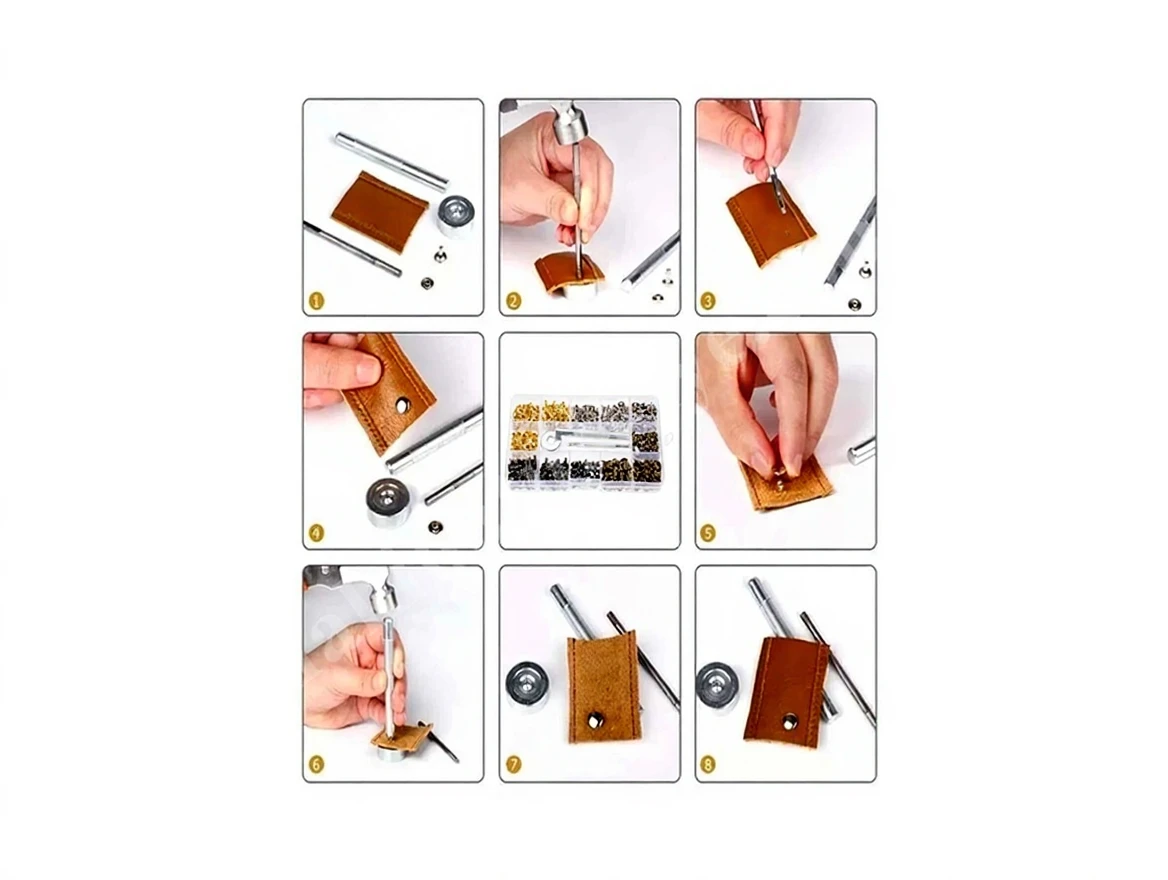 1
2
3
4
5
6
7
8