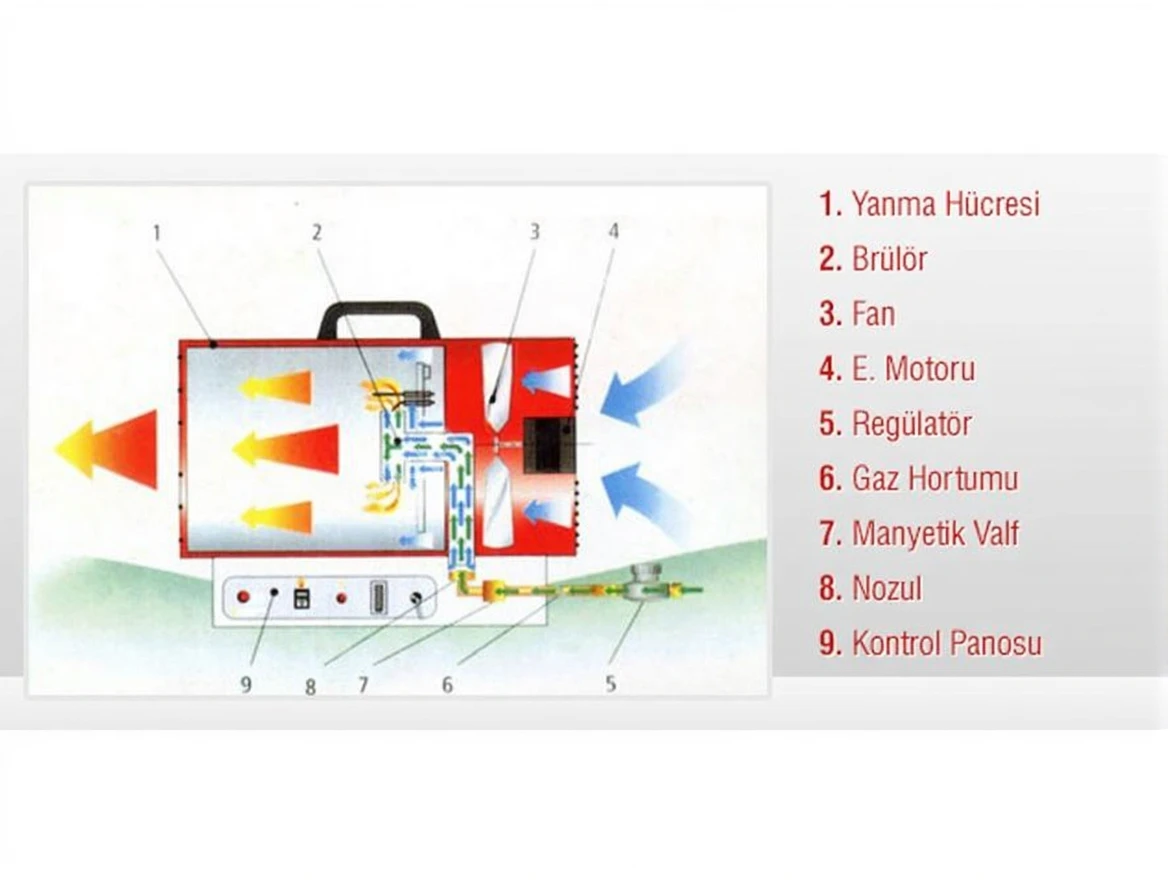 1 2 3 4

9 8 7 6 5

1. Yanma Hücresi
2. Brülör
3. Fan
4. E. Motoru
5. Regülatör
6. Gaz Hortumu
7. Manyetik Valf
8. Nozul
9. Kontrol Panosu