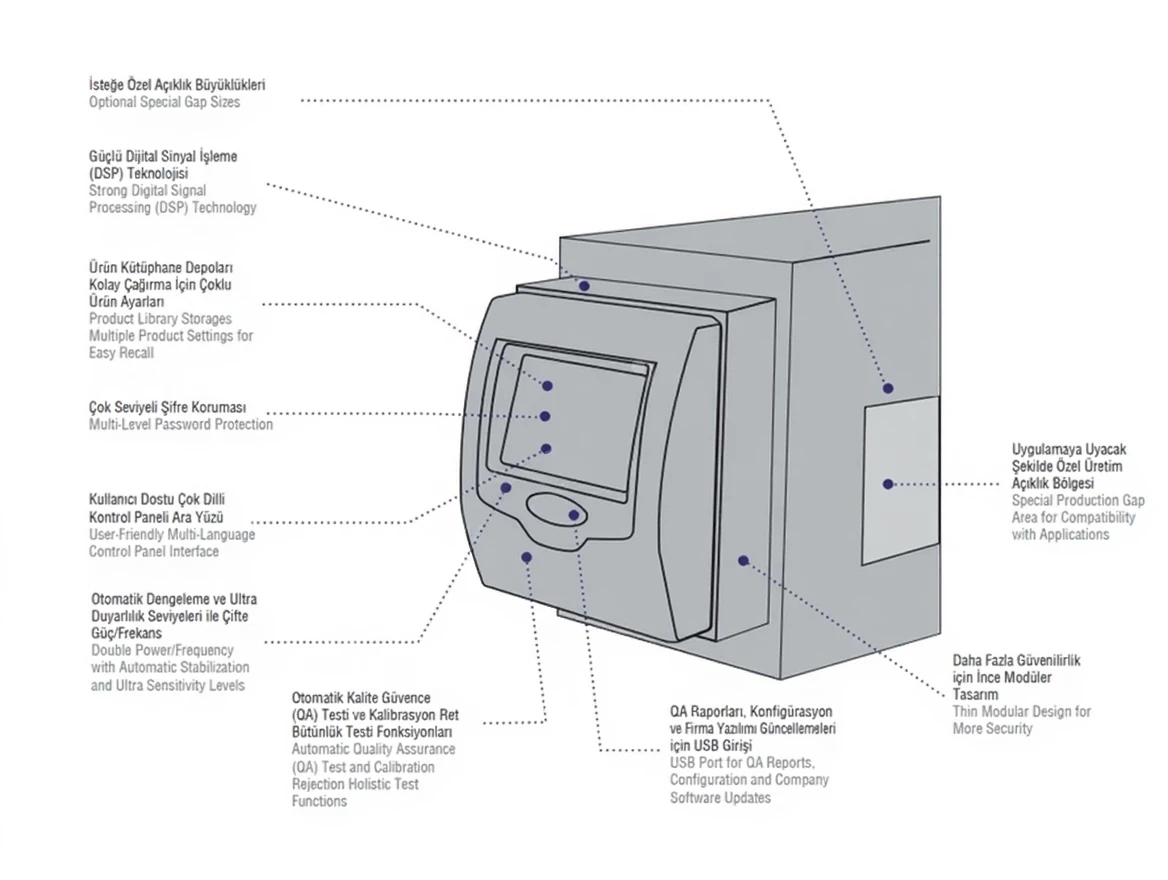 İsteğe Özel Açıklık Büyüklükleri
Optional Special Gap Sizes

Güçlü Dijital Sinyal İşleme (DSP) Teknolojisi
Strong Digital Signal Processing (DSP) Technology

Ürün Kütüphane Depoları Kolay Çağırma İçin Çoklu Ürün Ayarları
Product Library Storages Multiple Product Settings for Easy Recall

Çok Seviyeli Şifre Koruması
Multi-Level Password Protection

Kullanıcı Dostu Çok Dilli Kontrol Paneli Ara Yüzü
User-Friendly Multi-Language Control Panel Interface

Otomatik Dengeleme ve Ultra Duyarlılık Seviyeleri ile Çifte Güç/Frekans
Double Power/Frequency with Automatic Stabilization and Ultra Sensitivity Levels

Otomatik Kalite Güvence (QA) Testi ve Kalibrasyon Ret Bütünlük Testi Fonksiyonları
Automatic Quality Assurance (QA) Test and Calibration Rejection Holistic Test Functions

QA Raporları, Konfigürasyon ve Firma Yazılımı Güncellemeleri için USB Girişi
USB Port for QA Reports, Configuration and Company Software Updates

Daha Fazla Güvenilirlik için İnce Modüler Tasarım
Thin Modular Design for More Security

Uygulamaya Uyacak Şekilde Özel Üretim Açıklık Bölgesi
Special Production Gap Area for Compatibility with Applications