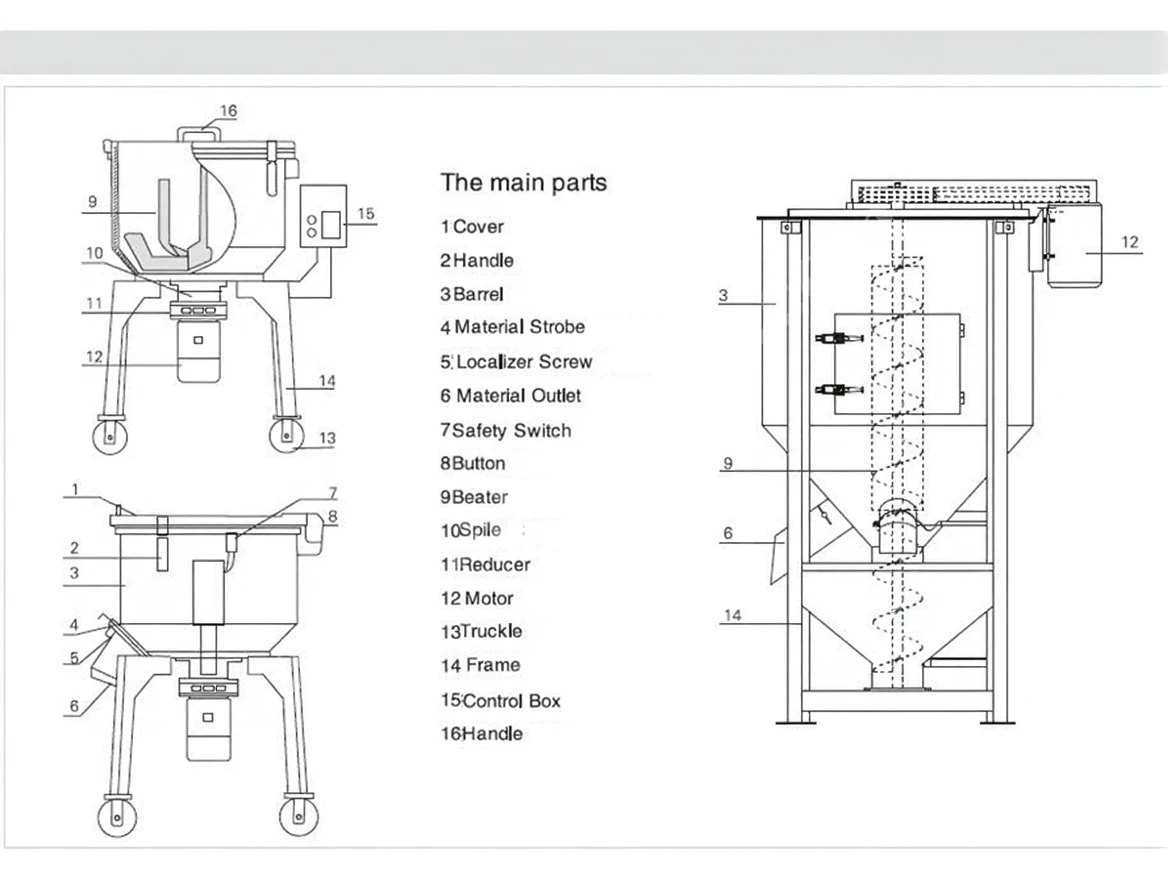 16
9
15
10
11
12
14
13

1
7
8
2
3
4
5
6

The main parts

1 Cover
2 Handle
3 Barrel
4 Material Strobe
5 Localizer Screw
6 Material Outlet
7 Safety Switch
8 Button
9 Beater
10 Spile
11 Reducer
12 Motor
13 Truckle
14 Frame
15 Control Box
16 Handle

12
3
9
6
14