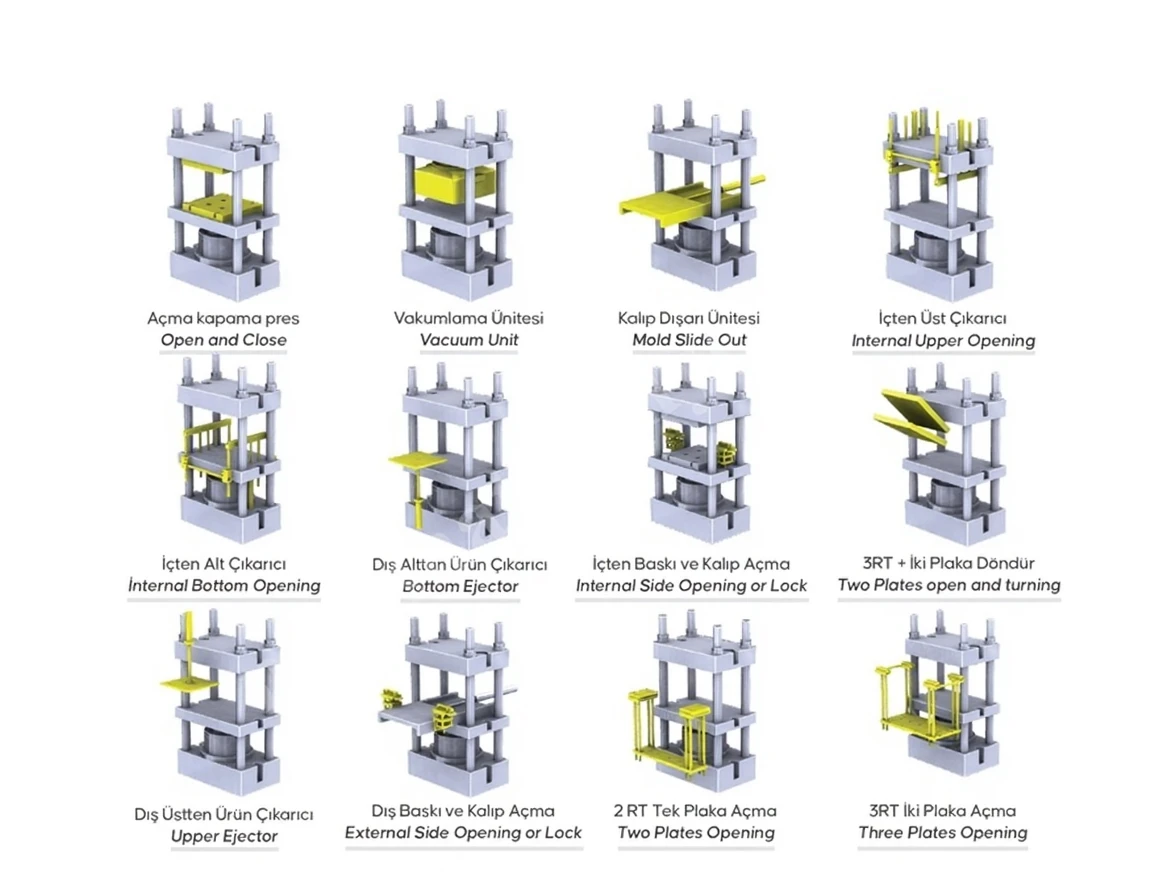 Açma kapama pres
Open and Close

Vakumlama Ünitesi
Vacuum Unit

Kalıp Dışarı Ünitesi
Mold Slide Out

İçten Üst Çıkarıcı
Internal Upper Opening

İçten Alt Çıkarıcı
Internal Bottom Opening

Dış Alttan Ürün Çıkarıcı
Bottom Ejector

İçten Baskı ve Kalıp Açma
Internal Side Opening or Lock

3RT + İki Plaka Döndür
Two Plates open and turning

Dış Üstten Ürün Çıkarıcı
Upper Ejector

Dış Baskı ve Kalıp Açma
External Side Opening or Lock

2 RT Tek Plaka Açma
Two Plates Opening

3RT İki Plaka Açma
Three Plates Opening