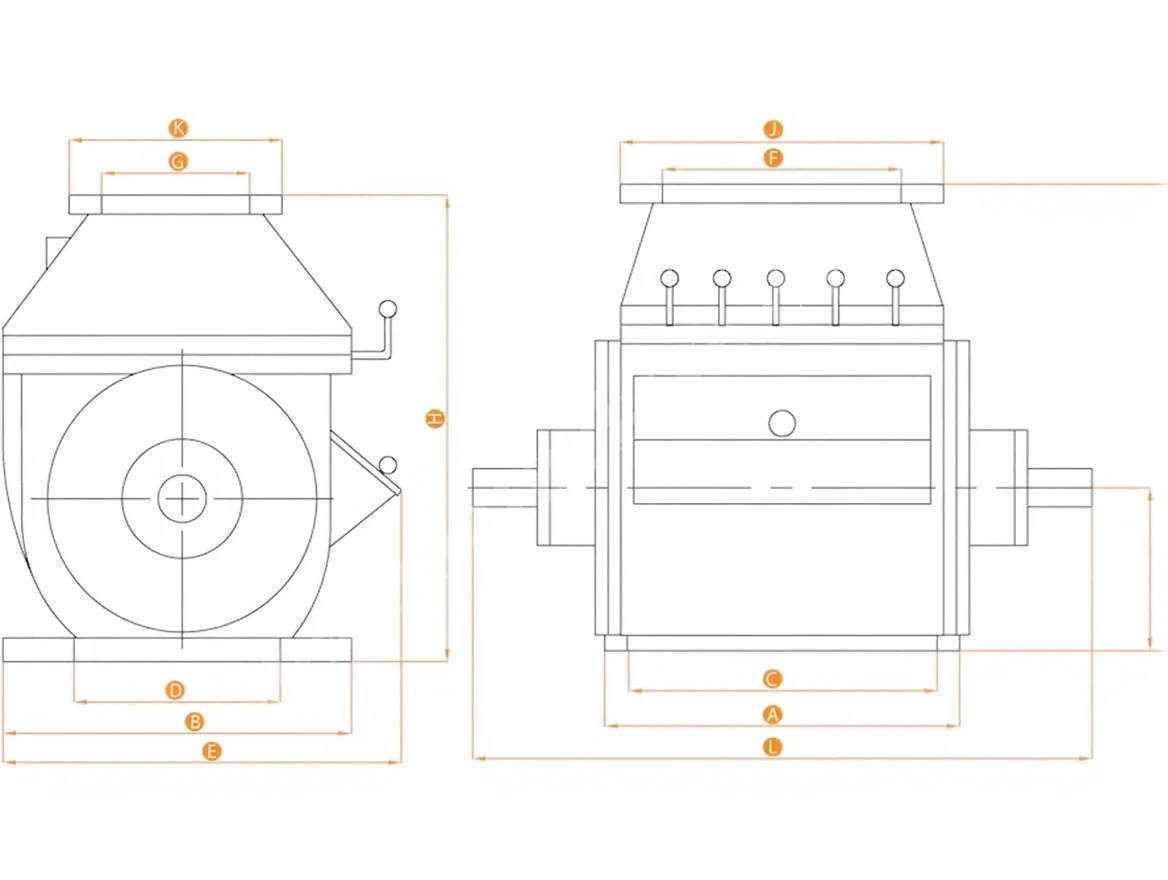 K
G
H
D
B
E
J
F
C
A
L