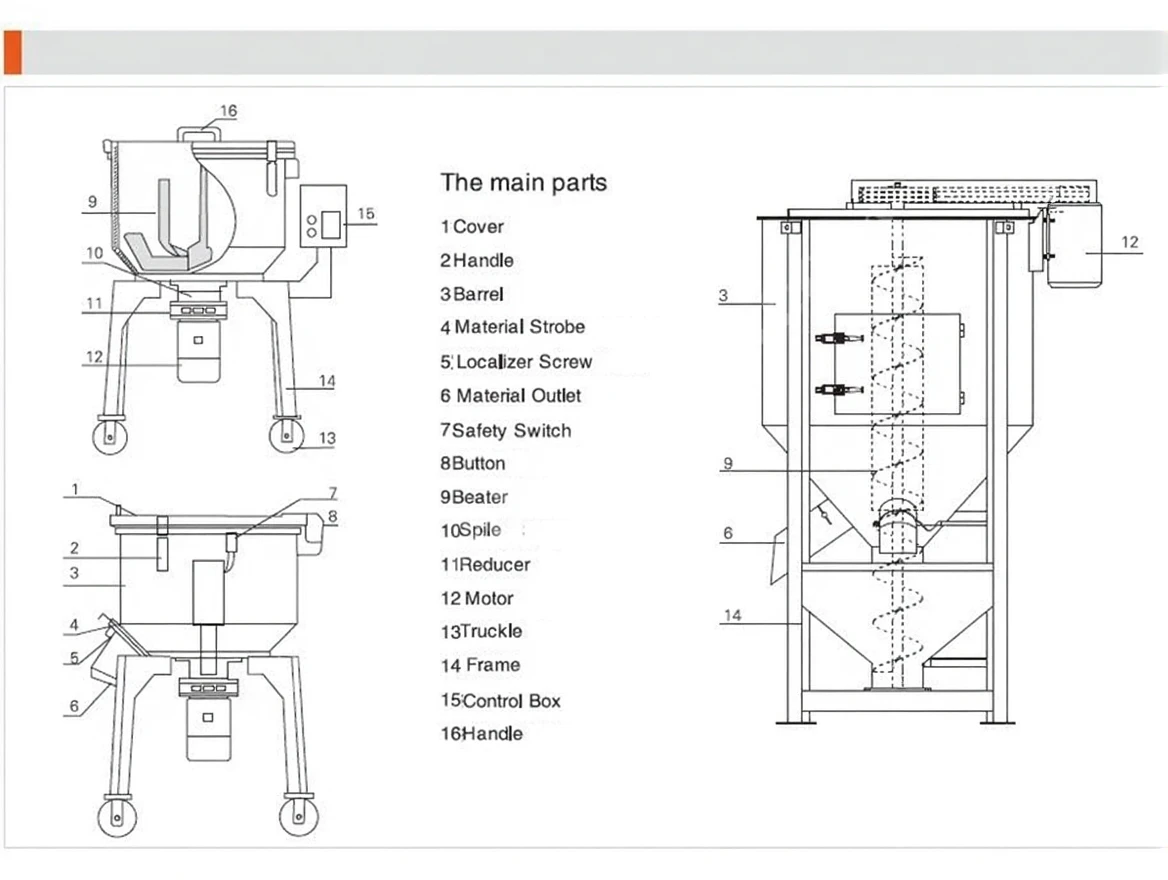 16
9
15
10
11
12
14
13
1
7
8
2
3
4
5
6

The main parts
1 Cover
2 Handle
3 Barrel
4 Material Strobe
5 Localizer Screw
6 Material Outlet
7 Safety Switch
8 Button
9 Beater
10 Spile
11 Reducer
12 Motor
13 Truckle
14 Frame
15 Control Box
16 Handle

12
3
9
6
14