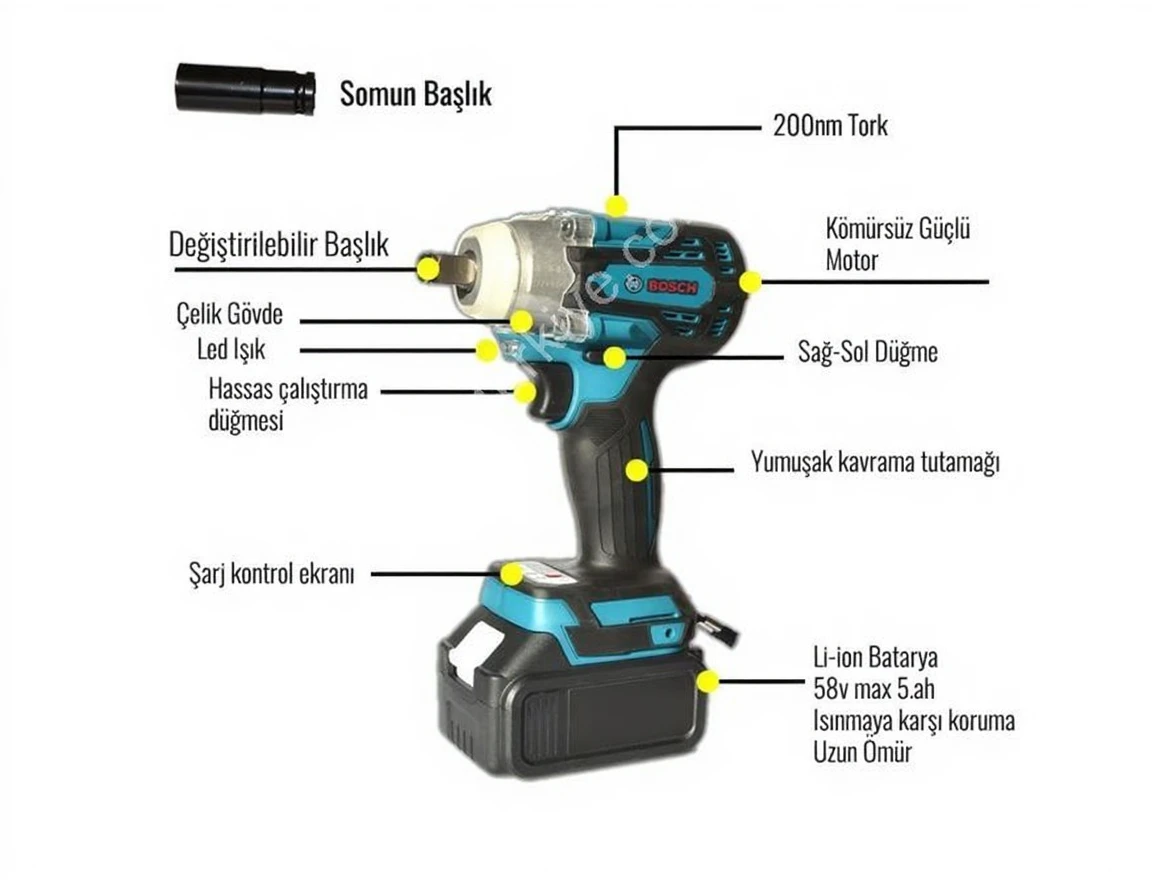 Somun Başlık

200nm Tork

Değiştirilebilir Başlık

Kömürsüz Güçlü Motor

BOSCH

Çelik Gövde

Led Işık

Sağ-Sol Düğme

Hassas çalıştırma düğmesi

Yumuşak kavrama tutamağı

Şarj kontrol ekranı

Li-ion Batarya
58v max 5.ah
Isınmaya karşı koruma
Uzun Ömür