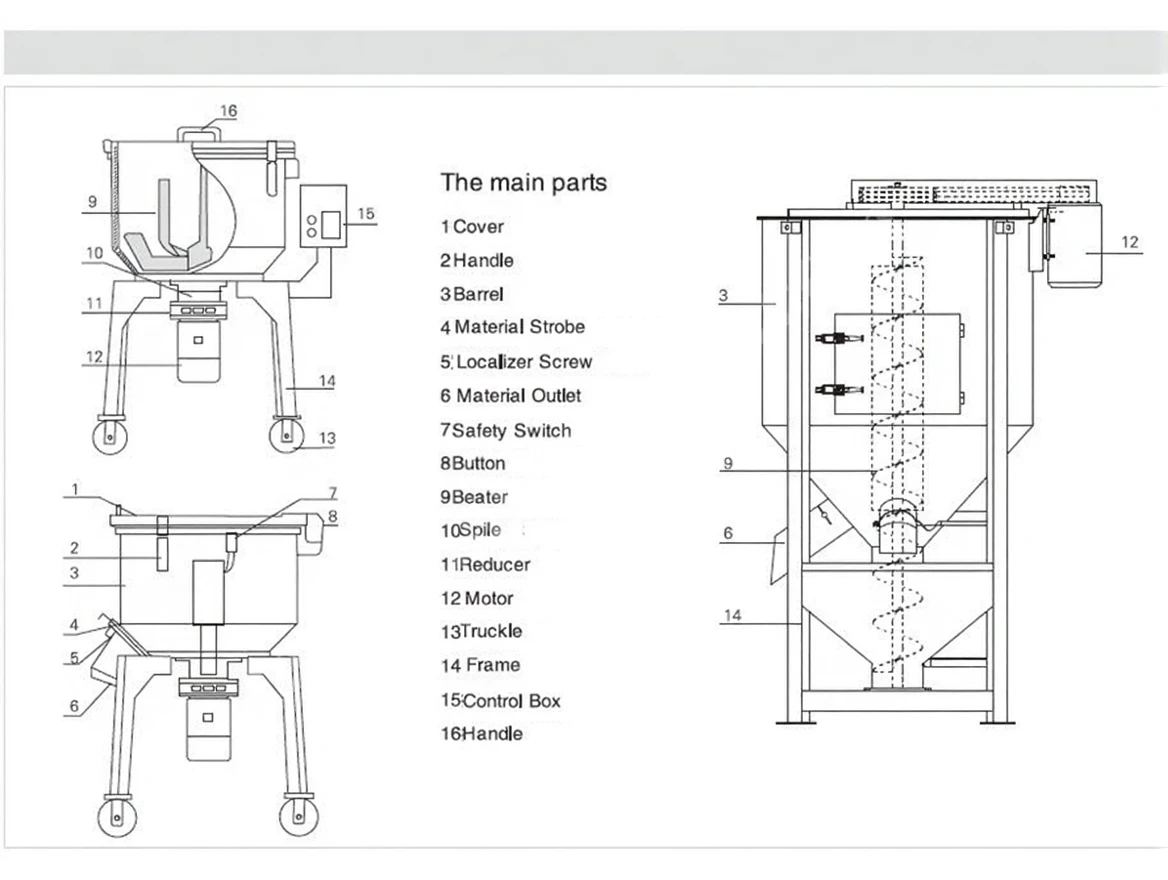 16
9
15
10
11
12
14
13

1
7
8
2
3
4
5
6

The main parts
1 Cover
2 Handle
3 Barrel
4 Material Strobe
5 Localizer Screw
6 Material Outlet
7 Safety Switch
8 Button
9 Beater
10 Spile
11 Reducer
12 Motor
13 Truckle
14 Frame
15 Control Box
16 Handle

12
3
9
6
14