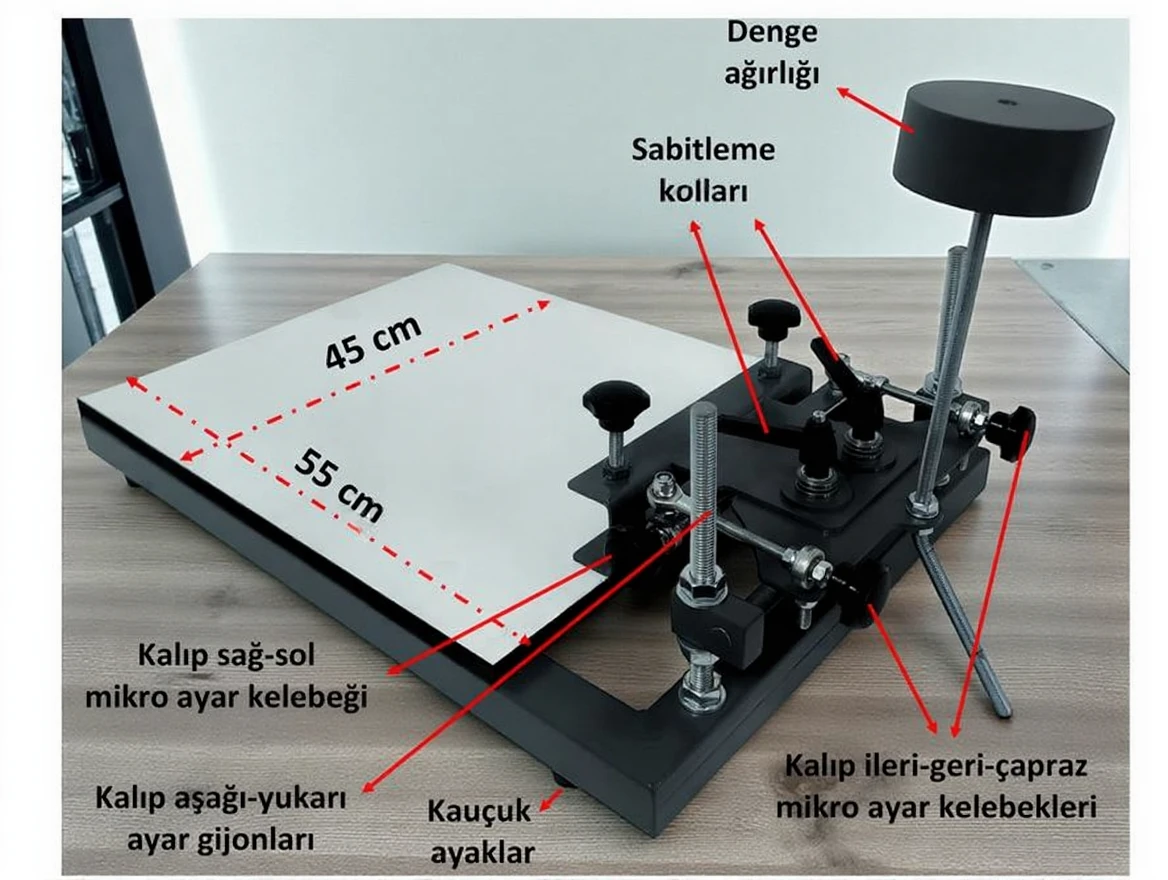 Denge ağırlığı

Sabitleme kolları

45 cm

55 cm

Kalıp sağ-sol mikro ayar kelebeği

Kalıp aşağı-yukarı ayar gijonları

Kauçuk ayaklar

Kalıp ileri-geri-çapraz mikro ayar kelebekleri