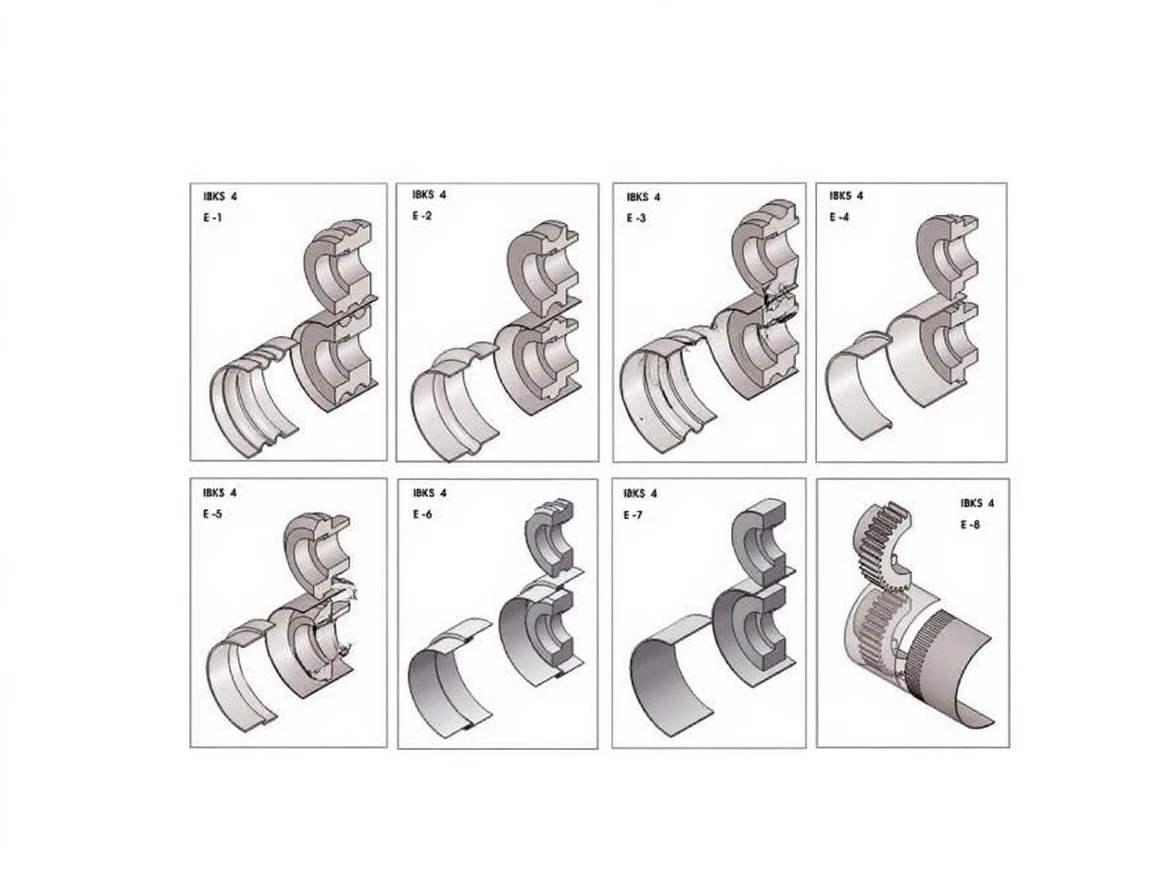 IBKS 4
E -1

IBKS 4
E -2

IBKS 4
E -3

IBKS 4
E -4

IBKS 4
E -5

IBKS 4
E -6

IBKS 4
E -7

IBKS 4
E -8