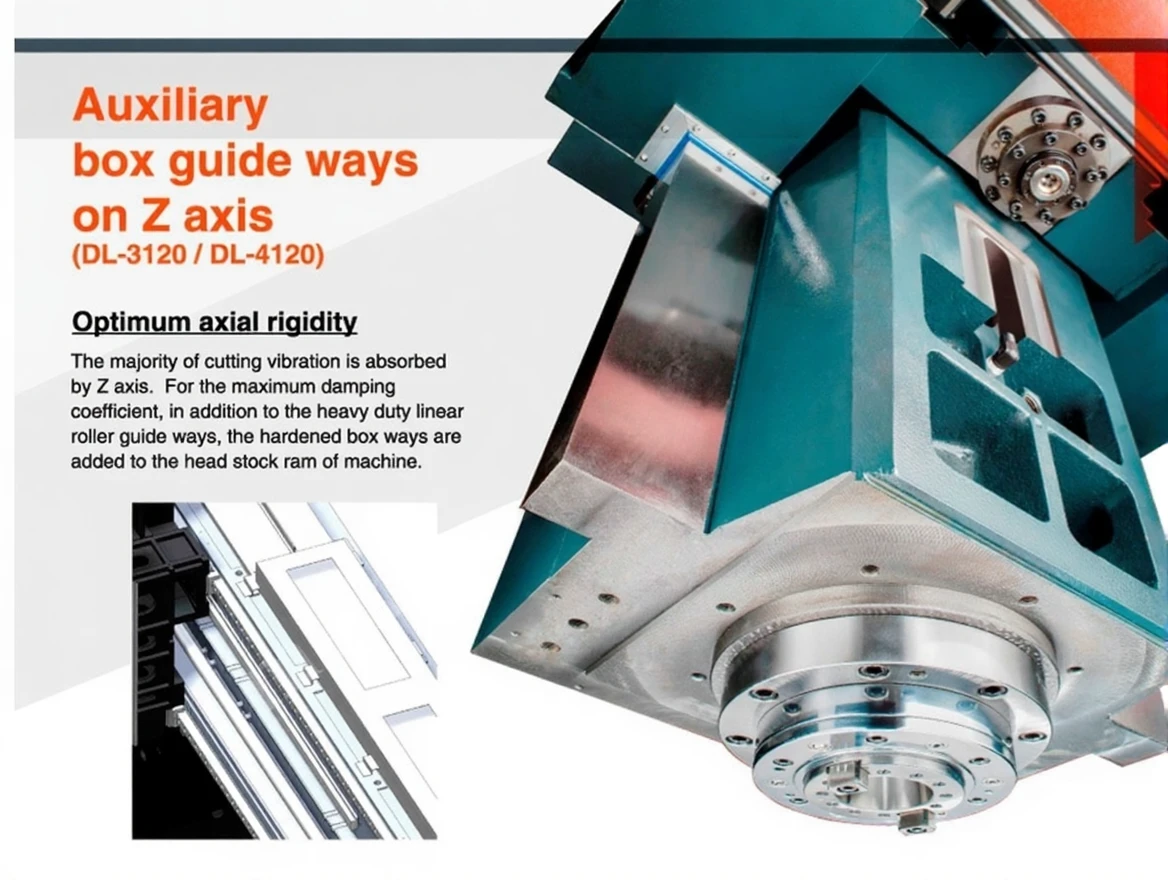 Auxiliary box guide ways on Z axis
(DL-3120 / DL-4120)

Optimum axial rigidity

The majority of cutting vibration is absorbed by Z axis. For the maximum damping coefficient, in addition to the heavy duty linear roller guide ways, the hardened box ways are added to the head stock ram of machine.