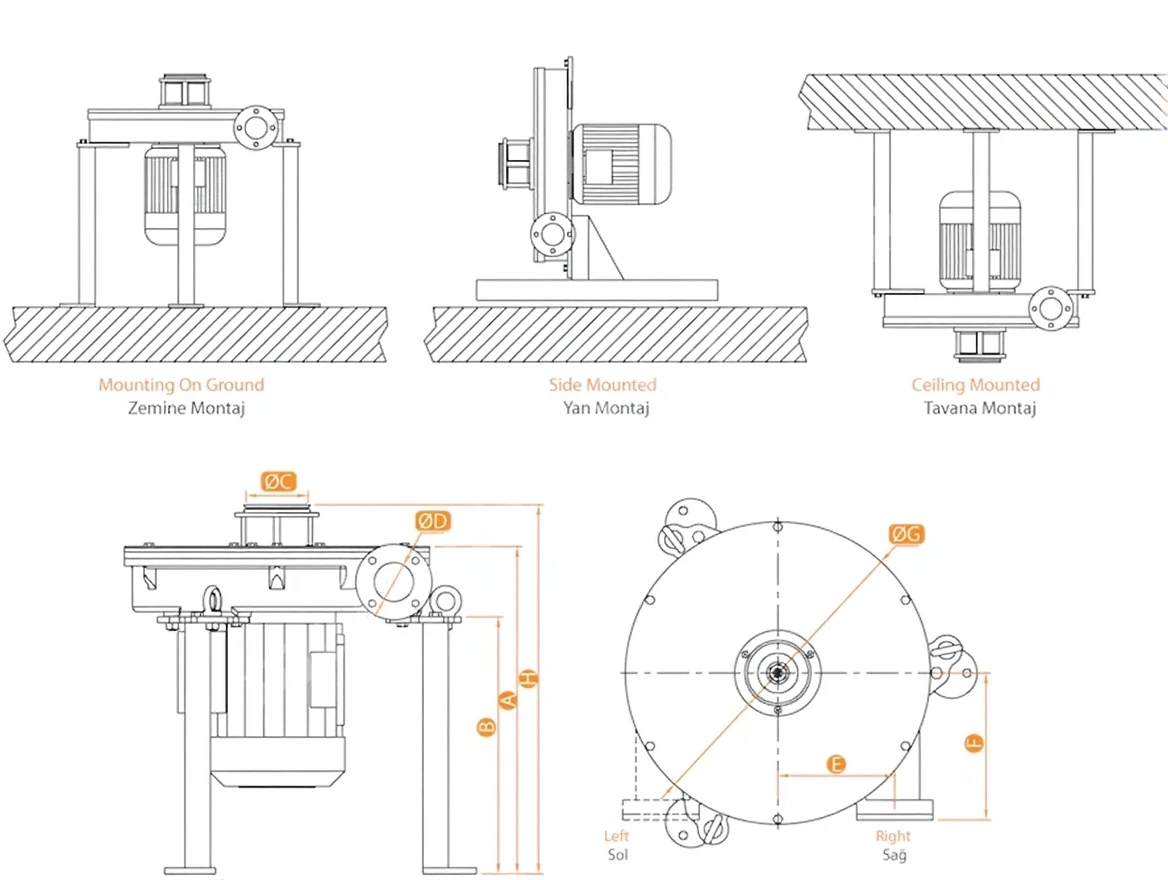 Mounting On Ground
Zemine Montaj

Side Mounted
Yan Montaj

Ceiling Mounted
Tavana Montaj

ØC
ØD
B
A
H

ØG
E
F
Left
Sol
Right
Sağ